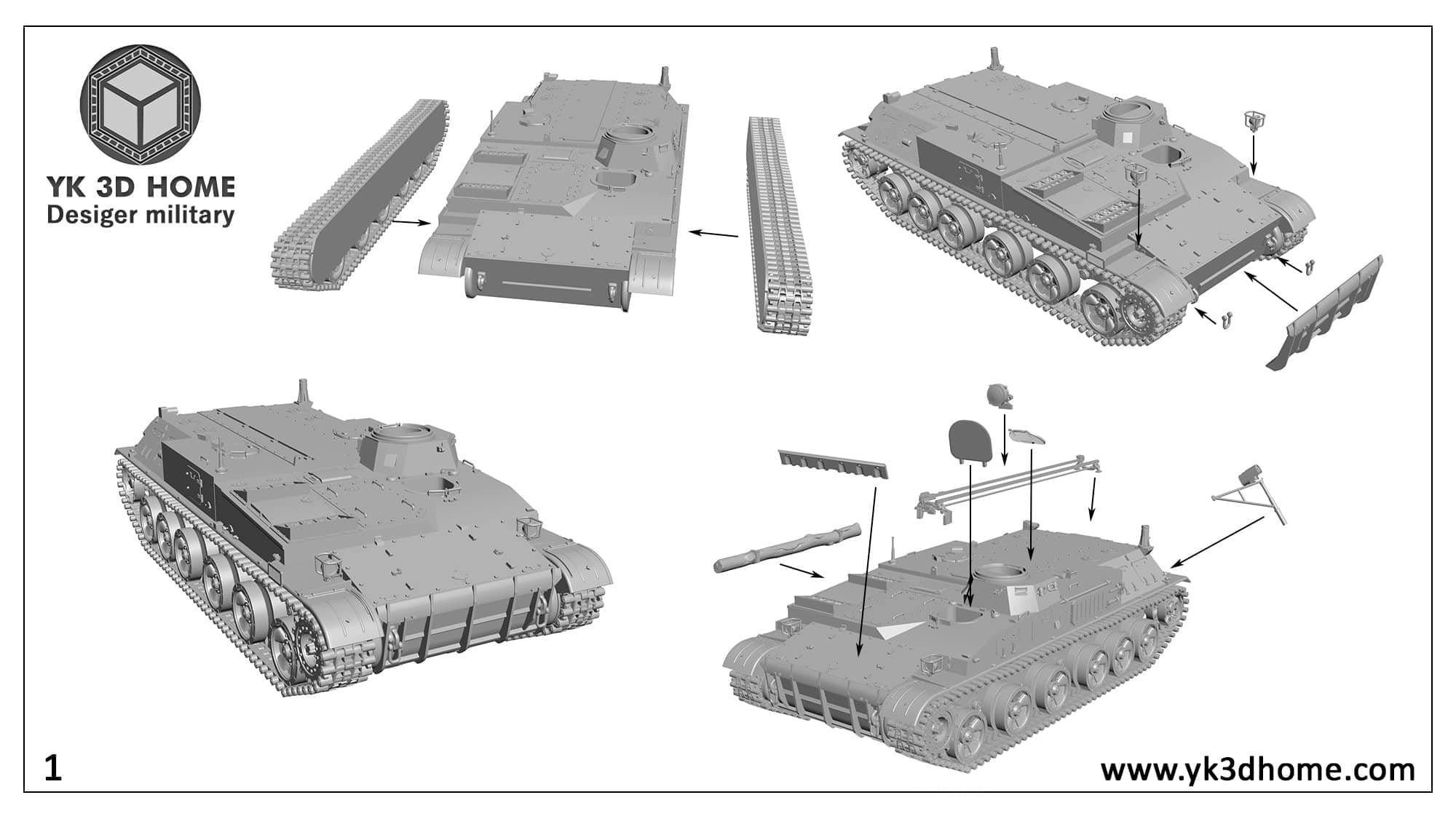 YK 3D HOME
Desiger military

1

www.yk3dhome.com